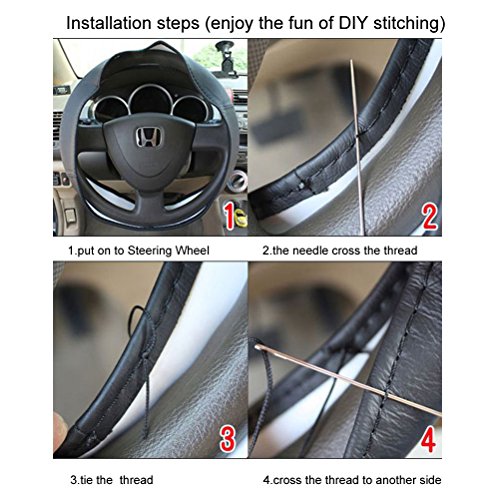 Installation steps (enjoy the fun of DIY stitching)

1

2

1.put on to Steering Wheel

2.the needle cross the thread

3

4

3.tie the thread

4.cross the thread to another side