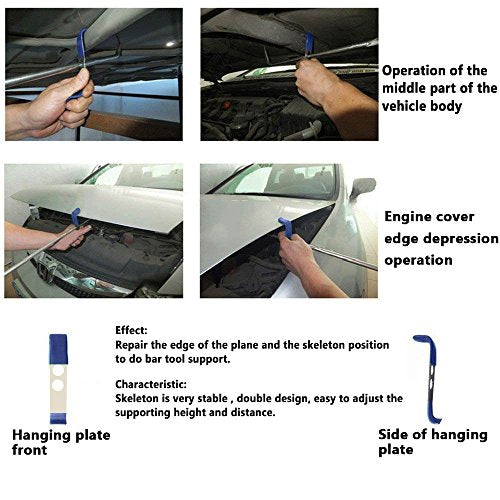 Operation of the middle part of the vehicle body

Engine cover edge depression operation

Effect:
Repair the edge of the plane and the skeleton position to do bar tool support.

Characteristic:
Skeleton is very stable , double design, easy to adjust the supporting height and distance.

Hanging plate front

Side of hanging plate