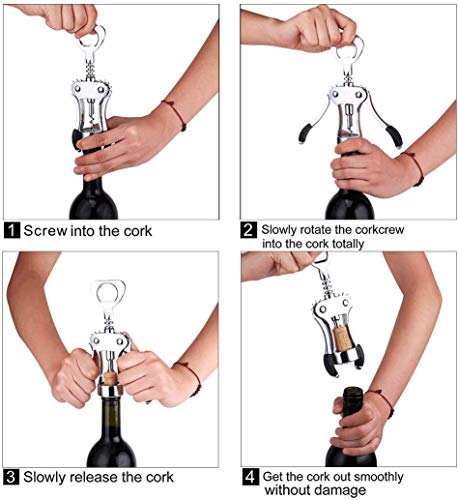 1 Screw into the cork

2 Slowly rotate the corkcrew into the cork totally

3 Slowly release the cork

4 Get the cork out smoothly without damage