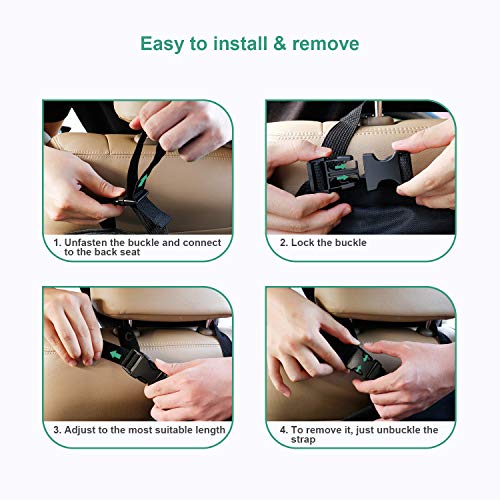 Easy to install & remove

1. Unfasten the buckle and connect to the back seat

2. Lock the buckle

3. Adjust to the most suitable length

4. To remove it, just unbuckle the strap