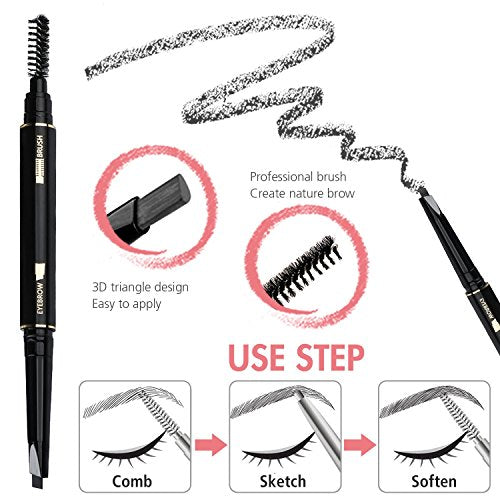 BRUSH

EYEBROW

Professional brush
Create nature brow

3D triangle design
Easy to apply

EYEBROW

USE STEP

Comb

Sketch

Soften