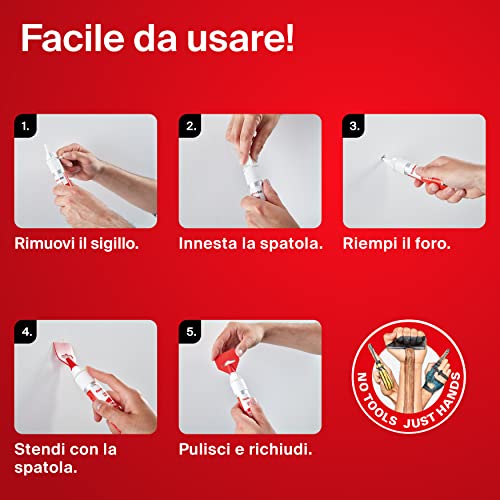 Facile da usare!

1.

Rimuovi il sigillo.

2.

Innesta la spatola.

3.

Riempi il foro.

4.

Stendi con la spatola.

5.

Pulisci e richiudi.

NO TOOLS JUST HANDS