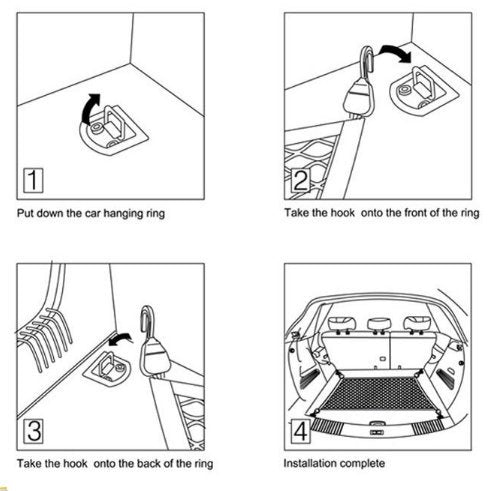 1

Put down the car hanging ring

2

Take the hook onto the front of the ring

3

Take the hook onto the back of the ring

4

Installation complete