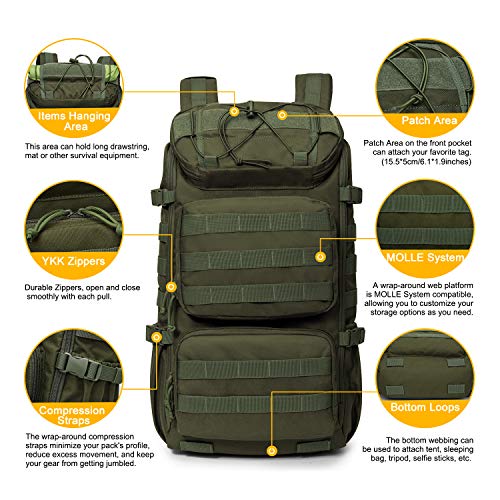 Items Hanging Area

This area can hold long drawstring, mat or other survival equipment.

YKK Zippers

Durable Zippers, open and close smoothly with each pull.

Compression Straps

The wrap-around compression straps minimize your pack's profile, reduce excess movement, and keep your gear from getting jumbled.

Patch Area

Patch Area on the front pocket can attach your favorite tag. (15.5*5cm/6.1*1.9inches)

MOLLE System

A wrap-around web platform is MOLLE System compatible, allowing you to customize your storage options as you need.

Bottom Loops

The bottom webbing can be used to attach tent, sleeping bag, tripod, selfie sticks, etc.