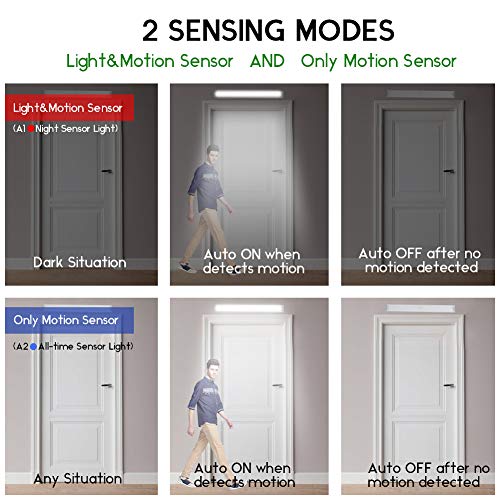 2 SENSING MODES

Light&Motion Sensor AND Only Motion Sensor

Light&Motion Sensor

(A1 Night Sensor Light)

Dark Situation

Auto ON when detects motion

Auto OFF after no motion detected

Only Motion Sensor

(A2 All-time Sensor Light)

Any Situation

Auto ON when detects motion

Auto OFF after no motion detected