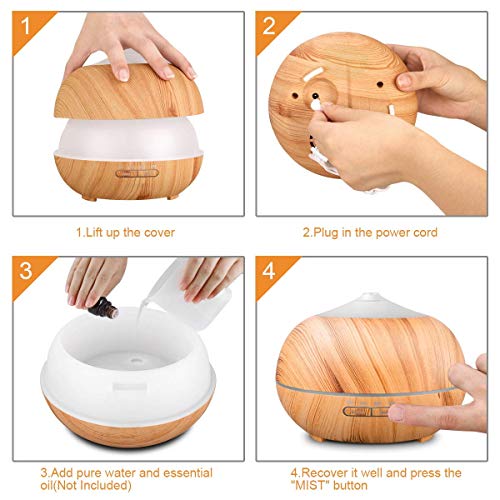 1

1.Lift up the cover

2

2.Plug in the power cord

3

3.Add pure water and essential oil(Not Included)

4

4.Recover it well and press the "MIST" button