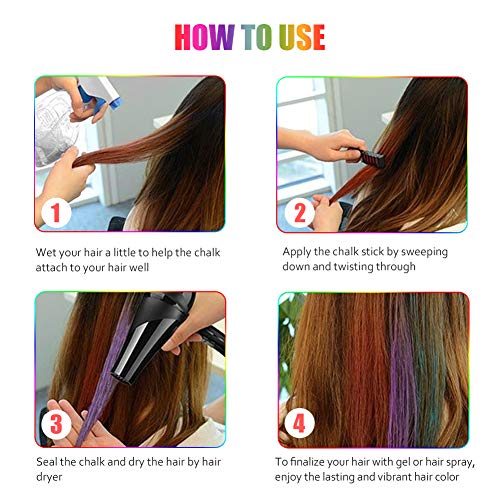 HOW TO USE

1

Wet your hair a little to help the chalk attach to your hair well

2

Apply the chalk stick by sweeping down and twisting through

3

Seal the chalk and dry the hair by hair dryer

4

To finalize your hair with gel or hair spray, enjoy the lasting and vibrant hair color