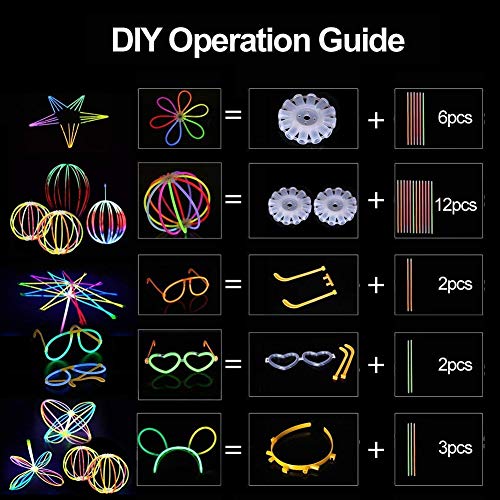 DIY Operation Guide

= + 6pcs

= + 12pcs

= + 2pcs

= + 2pcs

= + 3pcs