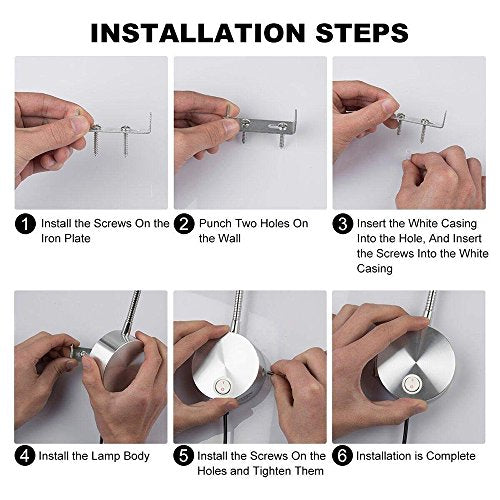 INSTALLATION STEPS

1 Install the Screws On the Iron Plate

2 Punch Two Holes On the Wall

3 Insert the White Casing Into the Hole, And Insert the Screws Into the White Casing

4 Install the Lamp Body

5 Install the Screws On the Holes and Tighten Them

6 Installation is Complete