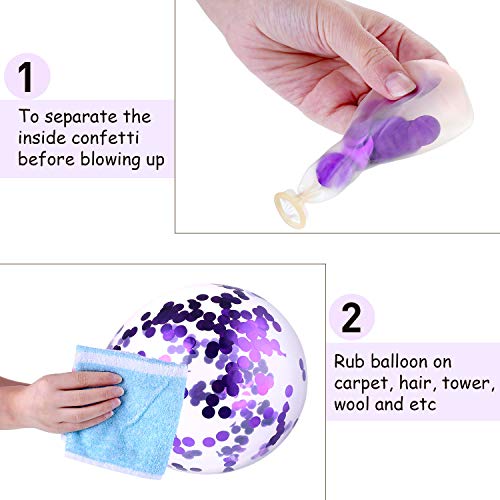 1

To separate the inside confetti before blowing up

2

Rub balloon on carpet, hair, tower, wool and etc