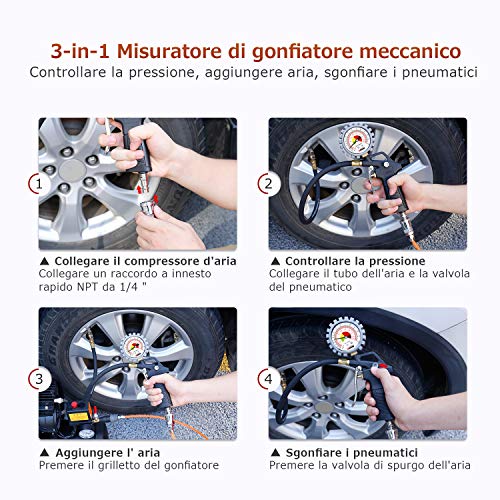 3-in-1 Misuratore di gonfiatore meccanico
Controllare la pressione, aggiungere aria, sgonfiare i pneumatici

1

▲ Collegare il compressore d'aria
Collegare un raccordo a innesto rapido NPT da 1/4 "

2

▲ Controllare la pressione
Collegare il tubo dell'aria e la valvola del pneumatico

3

▲ Aggiungere l' aria
Premere il grilletto del gonfiatore

4

▲ Sgonfiare i pneumatici
Premere la valvola di spurgo dell'aria