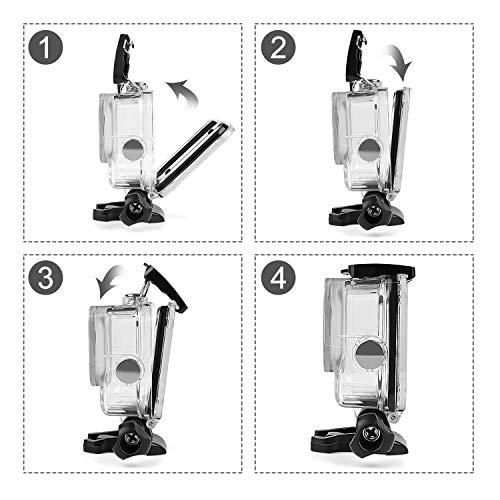 1

2

3

4