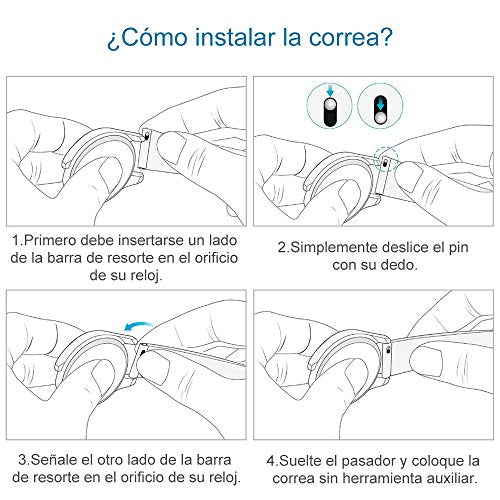 ¿Cómo instalar la correa?

1.Primero debe insertarse un lado de la barra de resorte en el orificio de su reloj.

2.Simplemente deslice el pin con su dedo.

3.Señale el otro lado de la barra de resorte en el orificio de su reloj.

4.Suelte el pasador y coloque la correa sin herramienta auxiliar.