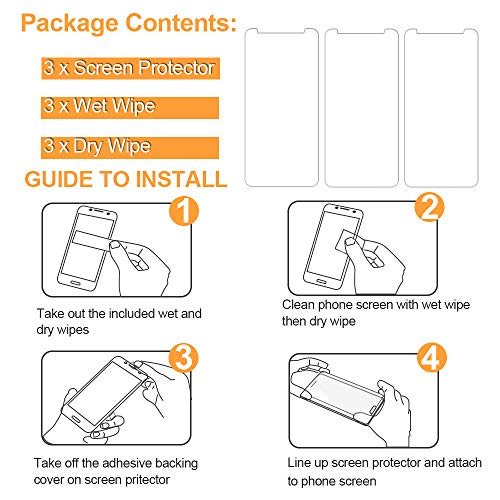 Package Contents:

3 x Screen Protector

3 x Wet Wipe

3 x Dry Wipe

GUIDE TO INSTALL

1

Take out the included wet and dry wipes

2

Clean phone screen with wet wipe then dry wipe

3

Take off the adhesive backing cover on screen pritector

4

Line up screen protector and attach to phone screen