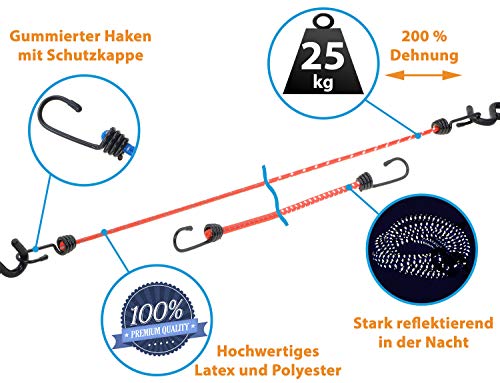 Gummierter Haken mit Schutzkappe

25 kg

200 % Dehnung

100% PREMIUM QUALITY

Hochwertiges Latex und Polyester

Stark reflektierend in der Nacht