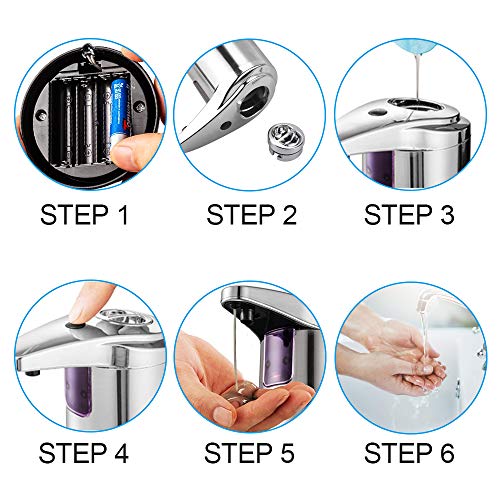 STEP 1

STEP 2

STEP 3

STEP 4

STEP 5

STEP 6