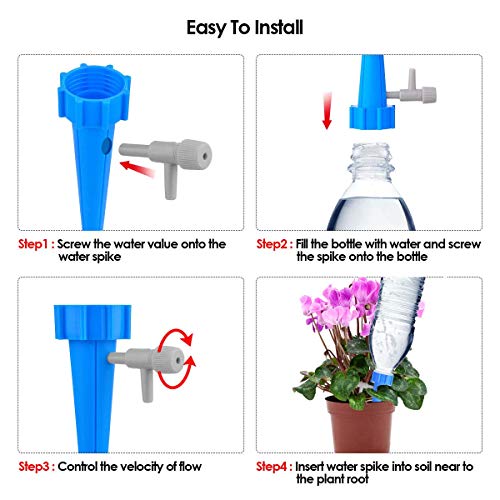 Easy To Install

Step1 : Screw the water value onto the water spike

Step2 : Fill the bottle with water and screw the spike onto the bottle

Step3 : Control the velocity of flow

Step4 : Insert water spike into soil near to the plant root