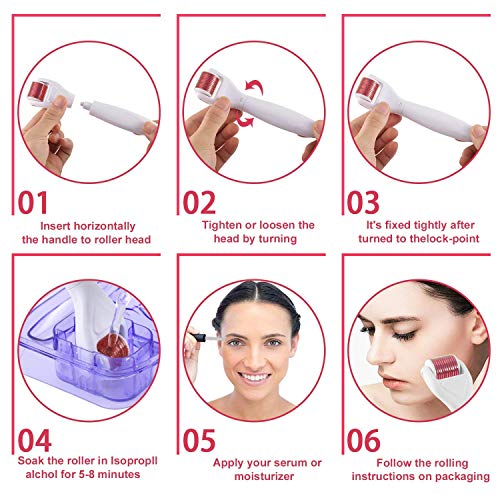 01

Insert horizontally the handle to roller head

02

Tighten or loosen the head by turning

03

It's fixed tightly after turned to thelock-point

04

Soak the roller in Isopropll alchol for 5-8 minutes

05

Apply your serum or moisturizer

06

Follow the rolling instructions on packaging