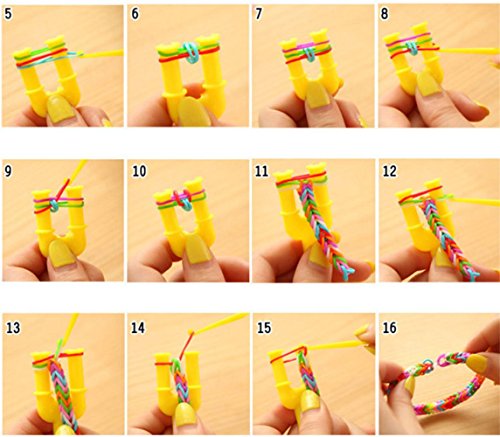 5
6
7
8
9
10
11
12
13
14
15
16