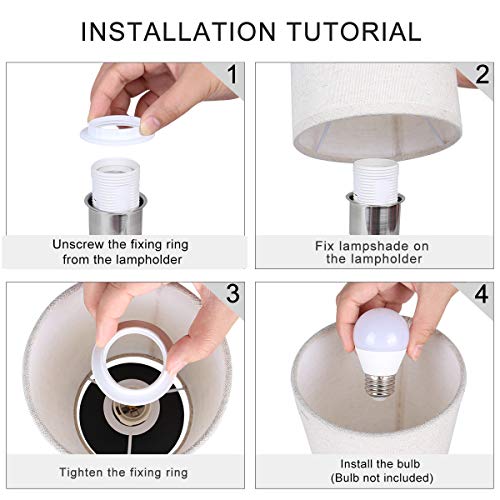 INSTALLATION TUTORIAL

1

Unscrew the fixing ring from the lampholder

2

Fix lampshade on the lampholder

3

Tighten the fixing ring

4

Install the bulb (Bulb not included)