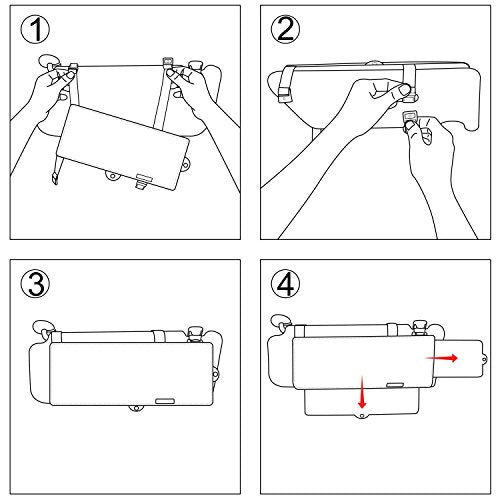 ①
②
③
④