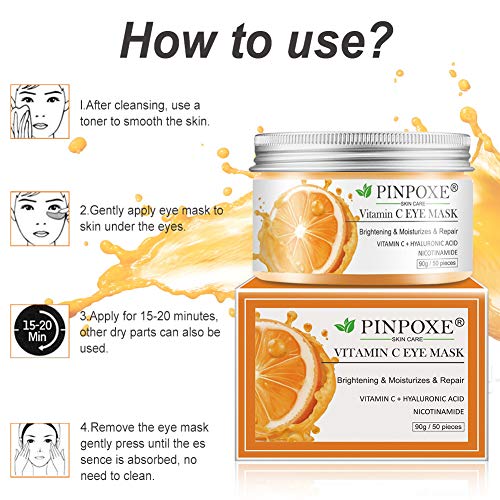 How to use?

I.After cleansing, use a toner to smooth the skin.

2.Gently apply eye mask to skin under the eyes.

15-20 Min

3.Apply for 15-20 minutes, other dry parts can also be used.

4.Remove the eye mask gently press until the es sence is absorbed, no need to clean.

PINPOXE®
SKIN CARE
Vitamin C EYE MASK
Brightening & Moisturizes & Repair
VITAMIN C + HYALURONIC ACID
NICOTINAMIDE
90g / 50 pieces

PINPOXE®
SKIN CARE
VITAMIN C EYE MASK
Brightening & Moisturizes & Repair
VITAMIN C + HYALURONIC ACID
NICOTINAMIDE
90g / 50 pieces