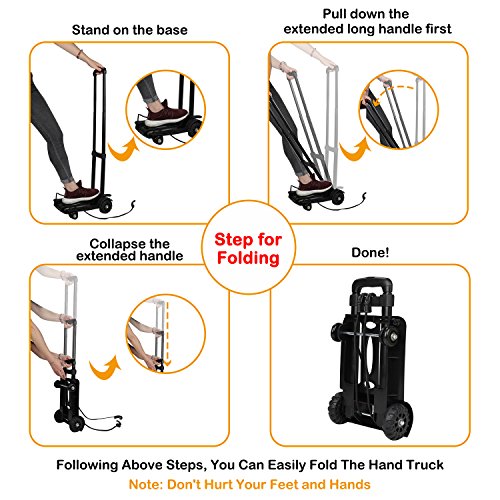 Stand on the base

Pull down the extended long handle first

Step for Folding

Collapse the extended handle

Done!

Following Above Steps, You Can Easily Fold The Hand Truck

Note: Don't Hurt Your Feet and Hands