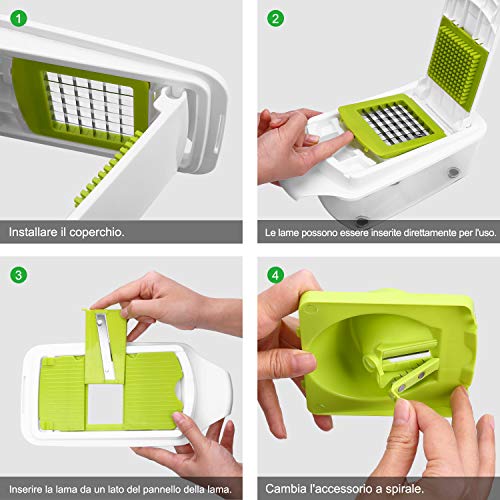 1

Installare il coperchio.

2

Le lame possono essere inserite direttamente per l'uso.

3

Inserire la lama da un lato del pannello della lama.

4

Cambia l'accessorio a spirale.