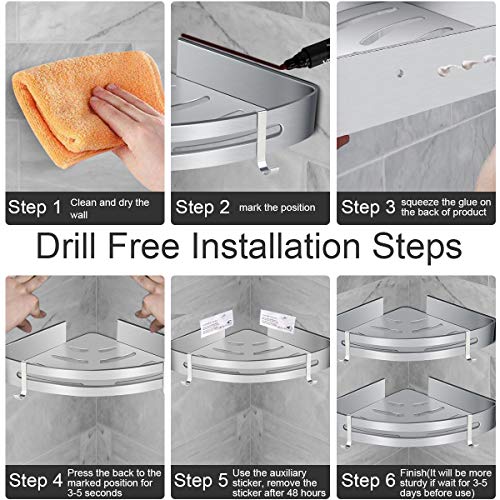 Step 1 Clean and dry the wall

Step 2 mark the position

Step 3 squeeze the glue on the back of product

Drill Free Installation Steps

Step 4 Press the back to the marked position for 3-5 seconds

Step 5 Use the auxiliary sticker, remove the sticker after 48 hours

Step 6 Finish(It will be more sturdy if wait for 3-5 days before use)