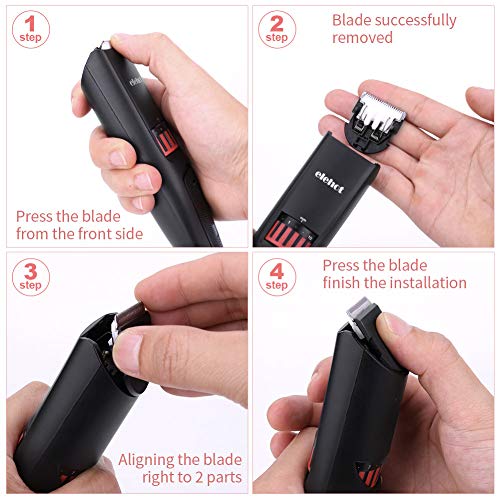 1 step

elehot

Press the blade from the front side

2 step

Blade successfully removed

elehot

3 step

Aligning the blade right to 2 parts

4 step

Press the blade finish the installation