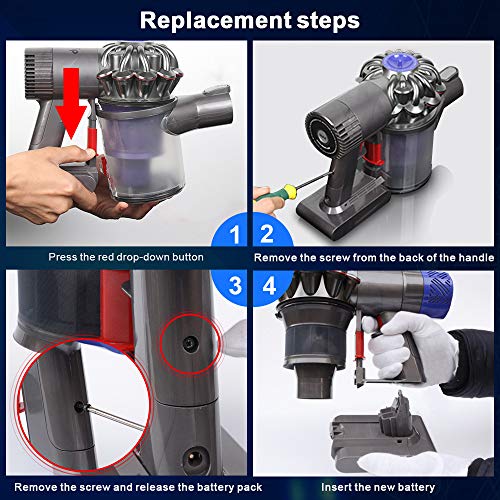 Replacement steps

1

Press the red drop-down button

2

Remove the screw from the back of the handle

3

Remove the screw and release the battery pack

4

Insert the new battery