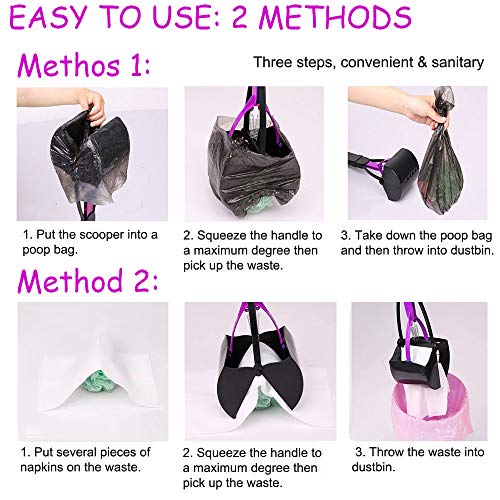 EASY TO USE: 2 METHODS

Methos 1:

Three steps, convenient & sanitary

1. Put the scooper into a poop bag.

2. Squeeze the handle to a maximum degree then pick up the waste.

3. Take down the poop bag and then throw into dustbin.

Method 2:

1. Put several pieces of napkins on the waste.

2. Squeeze the handle to a maximum degree then pick up the waste.

3. Throw the waste into dustbin.