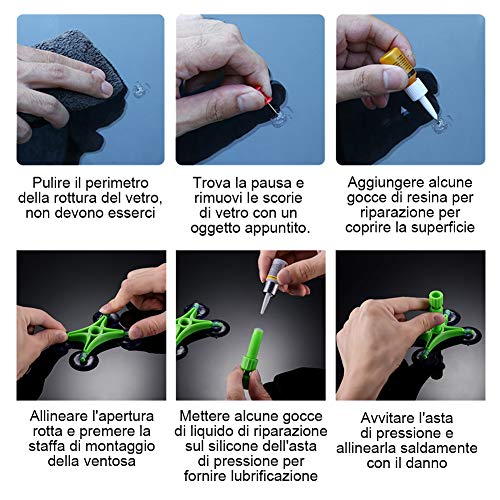 Pulire il perimetro della rottura del vetro, non devono esserci

Trova la pausa e rimuovi le scorie di vetro con un oggetto appuntito.

Aggiungere alcune gocce di resina per riparazione per coprire la superficie

Allineare l'apertura rotta e premere la staffa di montaggio della ventosa

Mettere alcune gocce di liquido di riparazione sul silicone dell'asta di pressione per fornire lubrificazione

Avvitare l'asta di pressione e allinearla saldamente con il danno