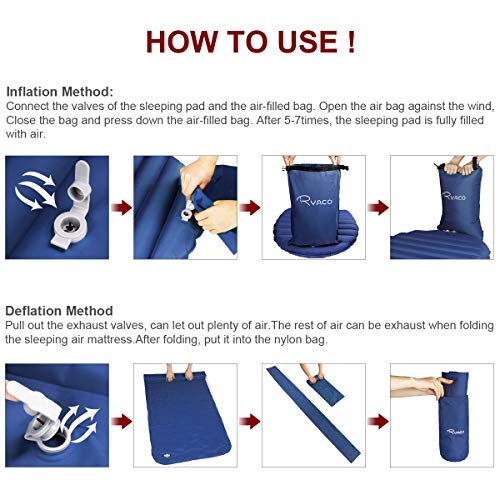 HOW TO USE !

Inflation Method:
Connect the valves of the sleeping pad and the air-filled bag. Open the air bag against the wind, Close the bag and press down the air-filled bag. After 5-7times, the sleeping pad is fully filled with air.

RVACO

RVACO

Deflation Method
Pull out the exhaust valves, can let out plenty of air.The rest of air can be exhaust when folding the sleeping air mattress.After folding, put it into the nylon bag.

RVACO