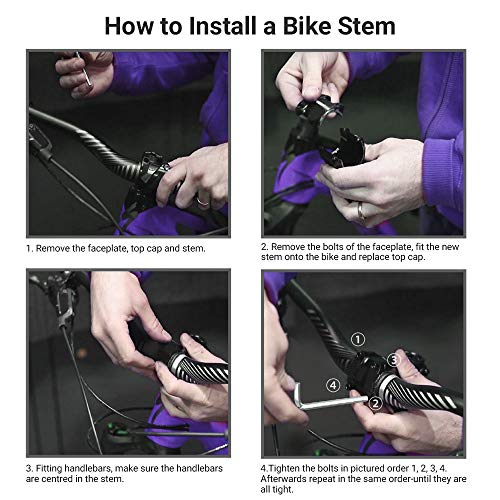 How to Install a Bike Stem

1. Remove the faceplate, top cap and stem.

2. Remove the bolts of the faceplate, fit the new stem onto the bike and replace top cap.

3. Fitting handlebars, make sure the handlebars are centred in the stem.

①
③
④
②

4.Tighten the bolts in pictured order 1, 2, 3, 4. Afterwards repeat in the same order-until they are all tight.