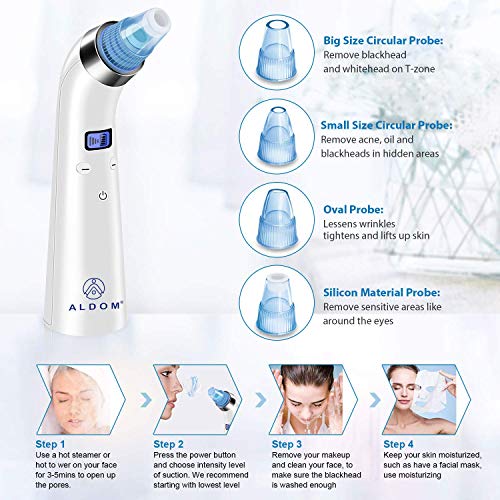 ALDOM®

Big Size Circular Probe:
Remove blackhead and whitehead on T-zone

Small Size Circular Probe:
Remove acne, oil and blackheads in hidden areas

Oval Probe:
Lessens wrinkles tightens and lifts up skin

Silicon Material Probe:
Remove sensitive areas like around the eyes

Step 1
Use a hot steamer or hot to wer on your face for 3-5mins to open up the pores.

Step 2
Press the power button and choose intensity level of suction. We recommend starting with lowest level

Step 3
Remove your makeup and clean your face, to make sure the blackhead is washed enough

Step 4
Keep your skin moisturized, such as have a facial mask, use moisturizing