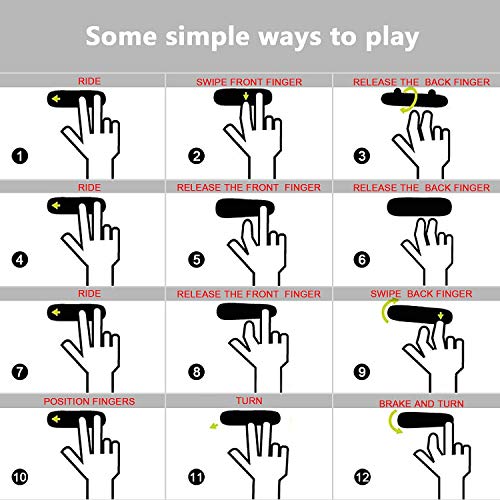 Some simple ways to play

RIDE

1

SWIPE FRONT FINGER

2

RELEASE THE BACK FINGER

3

RIDE

4

RELEASE THE FRONT FINGER

5

RELEASE THE BACK FINGER

6

RIDE

7

RELEASE THE FRONT FINGER

8

SWIPE BACK FINGER

9

POSITION FINGERS

10

TURN

11

BRAKE AND TURN

12