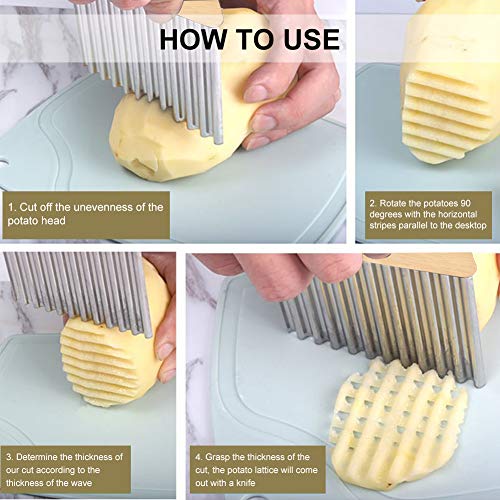 HOW TO USE

1. Cut off the unevenness of the potato head

2. Rotate the potatoes 90 degrees with the horizontal stripes parallel to the desktop

3. Determine the thickness of our cut according to the thickness of the wave

4. Grasp the thickness of the cut, the potato lattice will come out with a knife