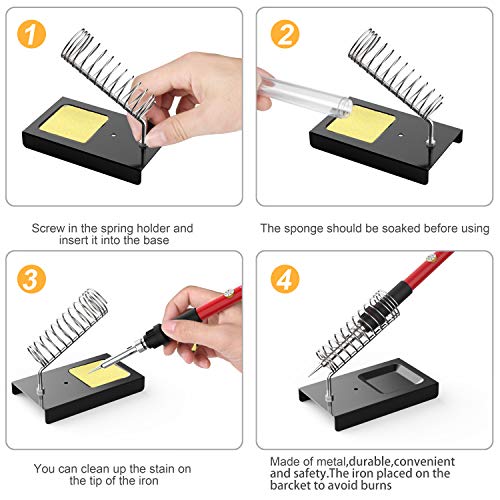 1

Screw in the spring holder and insert it into the base

2

The sponge should be soaked before using

3

You can clean up the stain on the tip of the iron

4

Made of metal,durable,convenient and safety.The iron placed on the barcket to avoid burns