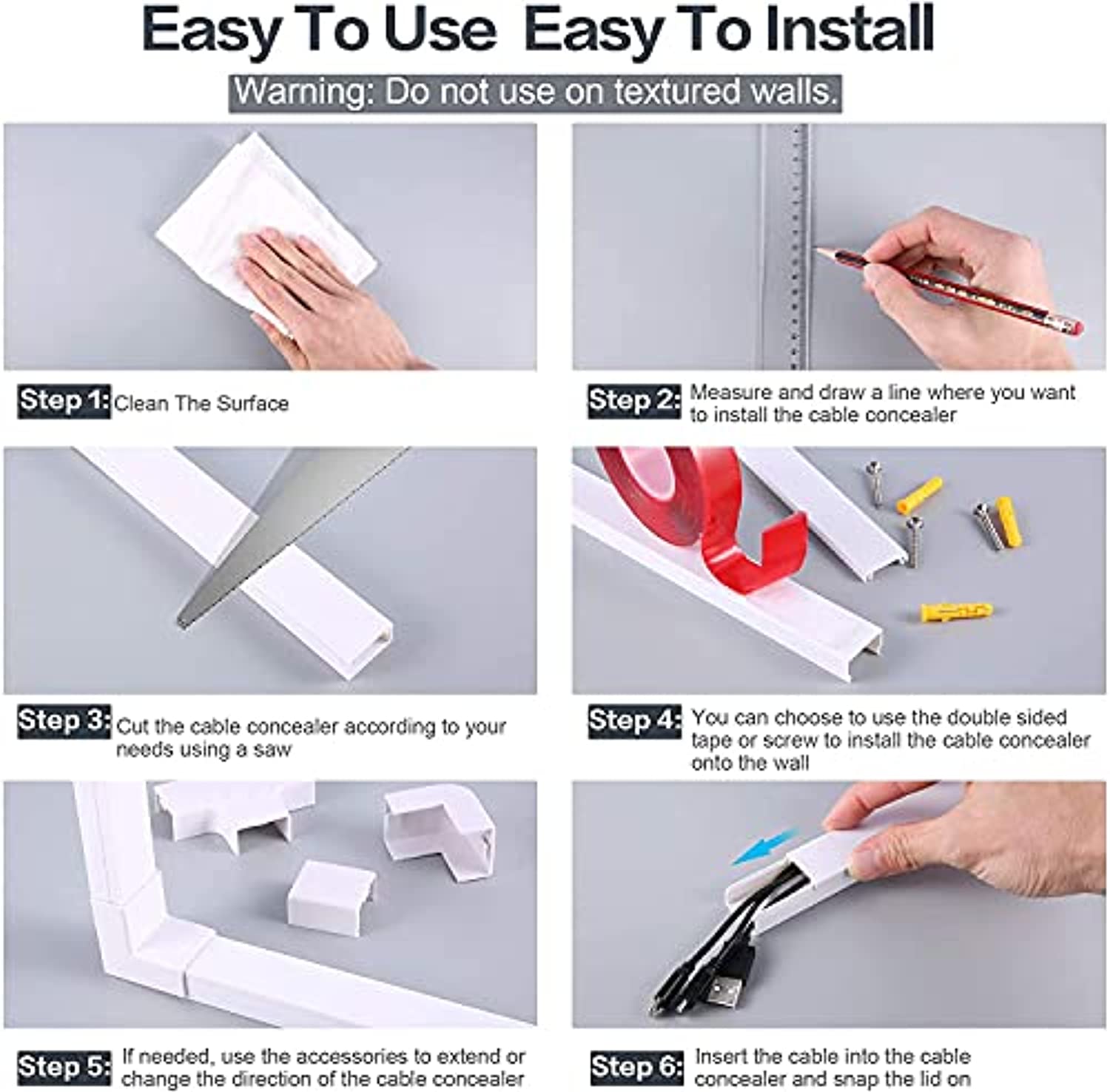 Easy To Use Easy To Install

Warning: Do not use on textured walls.

Step 1: Clean The Surface

Step 2: Measure and draw a line where you want to install the cable concealer

Step 3: Cut the cable concealer according to your needs using a saw

Step 4: You can choose to use the double sided tape or screw to install the cable concealer onto the wall

Step 5: If needed, use the accessories to extend or change the direction of the cable concealer

Step 6: Insert the cable into the cable concealer and snap the lid on