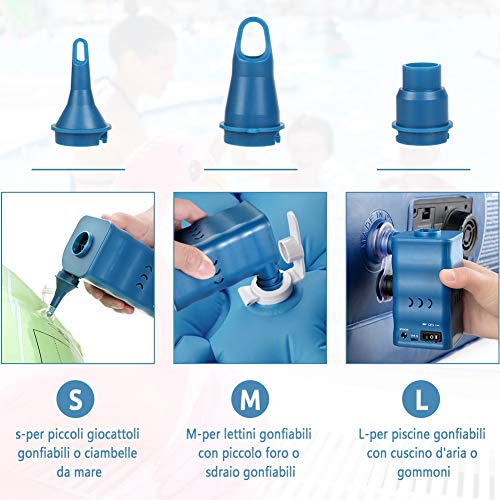 S

s-per piccoli giocattoli gonfiabili o ciambelle da mare

M

M-per lettini gonfiabili con piccolo foro o sdraio gonfiabili

L

L-per piscine gonfiabili con cuscino d'aria o gommoni