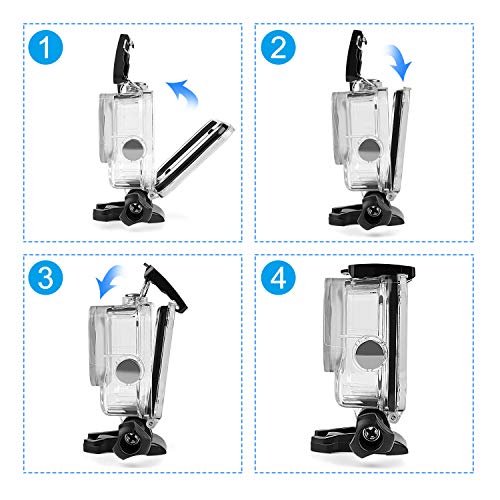 1

2

3

4