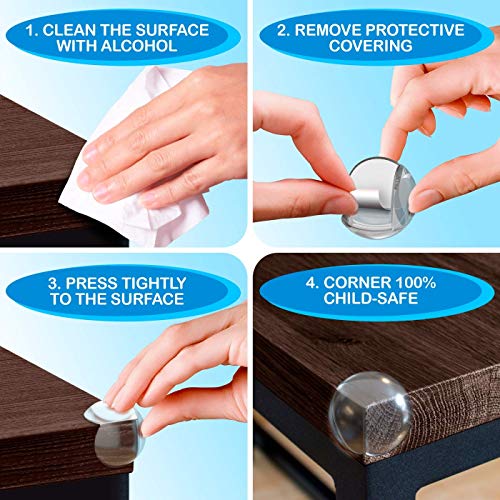 1. CLEAN THE SURFACE WITH ALCOHOL

2. REMOVE PROTECTIVE COVERING

3. PRESS TIGHTLY TO THE SURFACE

4. CORNER 100% CHILD-SAFE