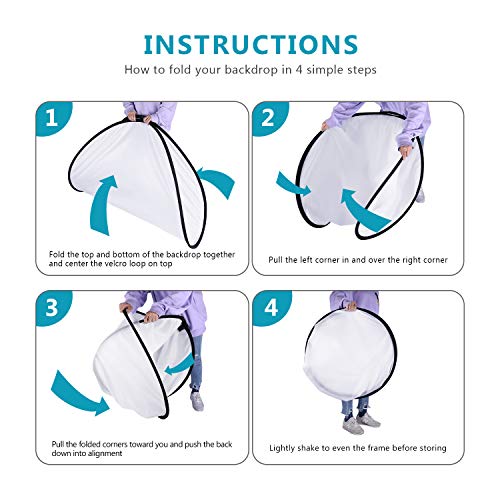 INSTRUCTIONS

How to fold your backdrop in 4 simple steps

1

Fold the top and bottom of the backdrop together and center the velcro loop on top

2

Pull the left corner in and over the right corner

3

Pull the folded corners toward you and push the back down into alignment

4

Lightly shake to even the frame before storing