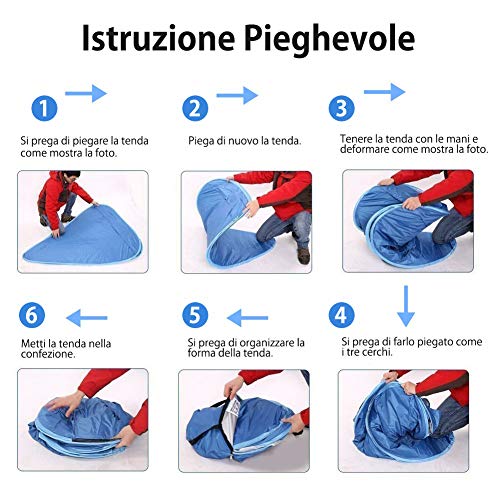 Istruzione Pieghevole

1

Si prega di piegare la tenda come mostra la foto.

2

Piega di nuovo la tenda.

3

Tenere la tenda con le mani e deformare come mostra la foto.

6

Metti la tenda nella confezione.

5

Si prega di organizzare la forma della tenda.

4

Si prega di farlo piegato come i tre cerchi.