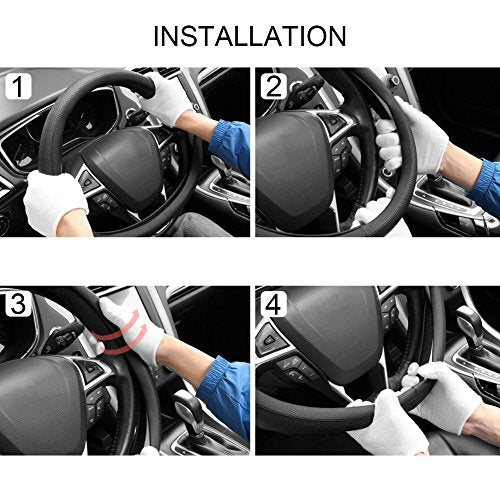 INSTALLATION

1

2

3

4