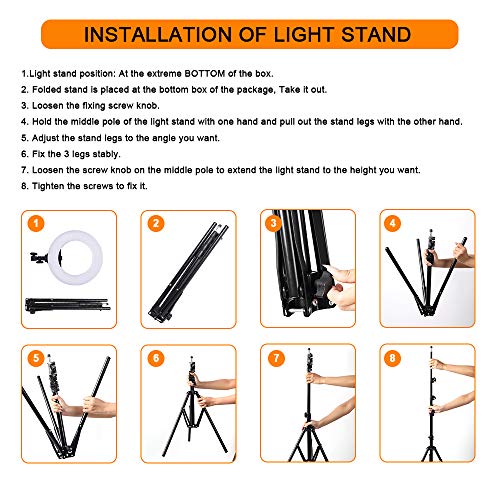 INSTALLATION OF LIGHT STAND

1.Light stand position: At the extreme BOTTOM of the box.
2. Folded stand is placed at the bottom box of the package, Take it out.
3. Loosen the fixing screw knob.
4. Hold the middle pole of the light stand with one hand and pull out the stand legs with the other hand.
5. Adjust the stand legs to the angle you want.
6. Fix the 3 legs stably.
7. Loosen the screw knob on the middle pole to extend the light stand to the height you want.
8. Tighten the screws to fix it.

1

2

3

4

5

6

7

8