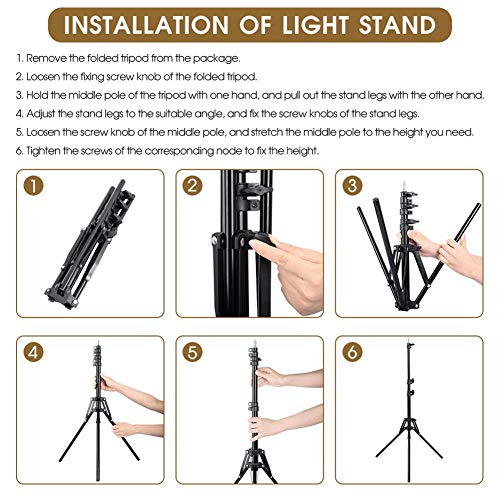 INSTALLATION OF LIGHT STAND

1. Remove the folded tripod from the package.
2. Loosen the fixing screw knob of the folded tripod.
3. Hold the middle pole of the tripod with one hand, and pull out the stand legs with the other hand.
4. Adjust the stand legs to the suitable angle, and fix the screw knobs of the stand legs.
5. Loosen the screw knob of the middle pole, and stretch the middle pole to the height you need.
6. Tighten the screws of the corresponding node to fix the height.

1

2

3

4

5

6