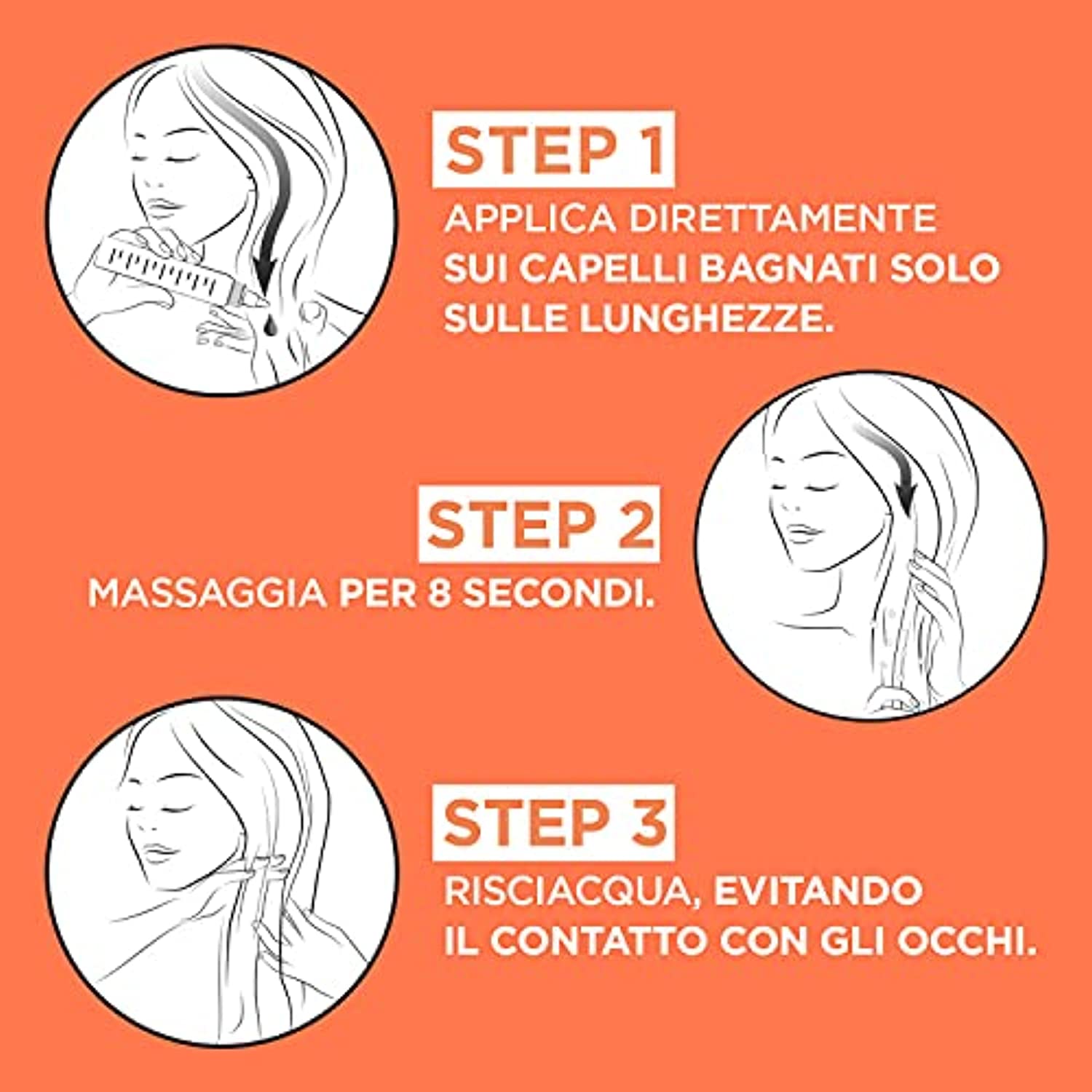 STEP 1

APPLICA DIRETTAMENTE SUI CAPELLI BAGNATI SOLO SULLE LUNGHEZZE.

STEP 2

MASSAGGIA PER 8 SECONDI.

STEP 3

RISCIACQUA, EVITANDO IL CONTATTO CON GLI OCCHI.