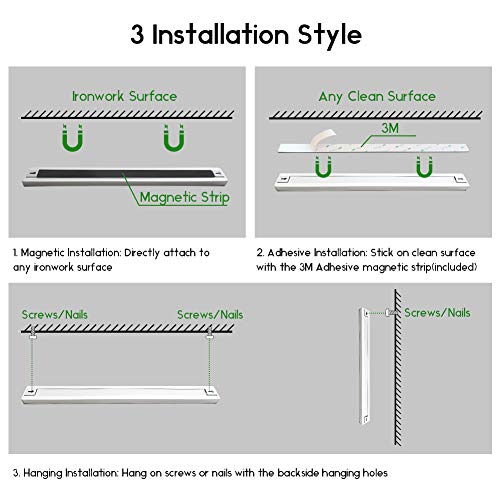 3 Installation Style

Ironwork Surface

Magnetic Strip

1. Magnetic Installation: Directly attach to any ironwork surface

Any Clean Surface

3M

2. Adhesive Installation: Stick on clean surface with the 3M Adhesive magnetic strip(included)

Screws/Nails

Screws/Nails

Screws/Nails

3. Hanging Installation: Hang on screws or nails with the backside hanging holes